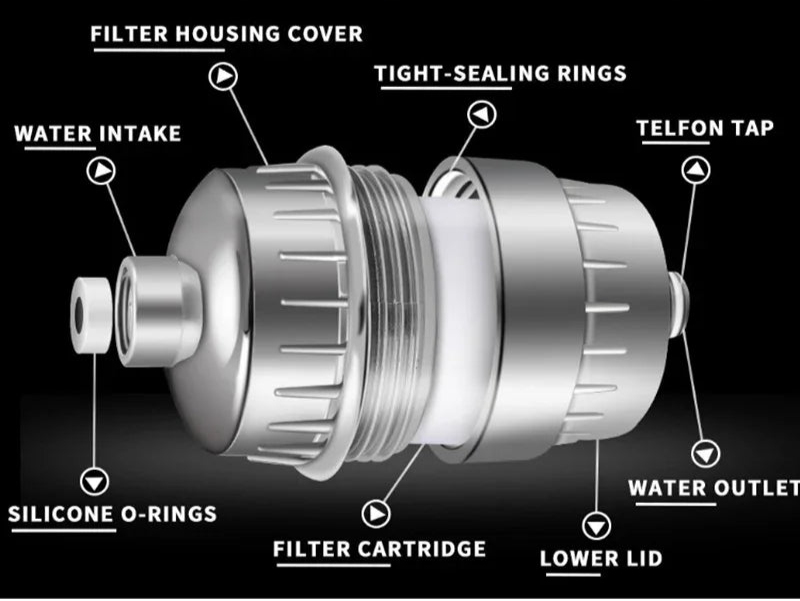 FILTER HOUSING COVER

TIGHT-SEALING RINGS

WATER INTAKE

TELFON TAP

SILICONE O-RINGS

FILTER CARTRIDGE

LOWER LID

WATER OUTLET